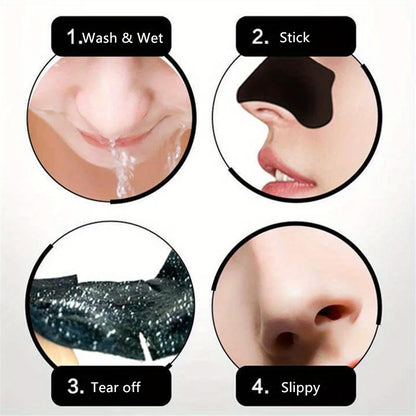 1.Wash & Wet

2. Stick

3. Tear off

4. Slippy