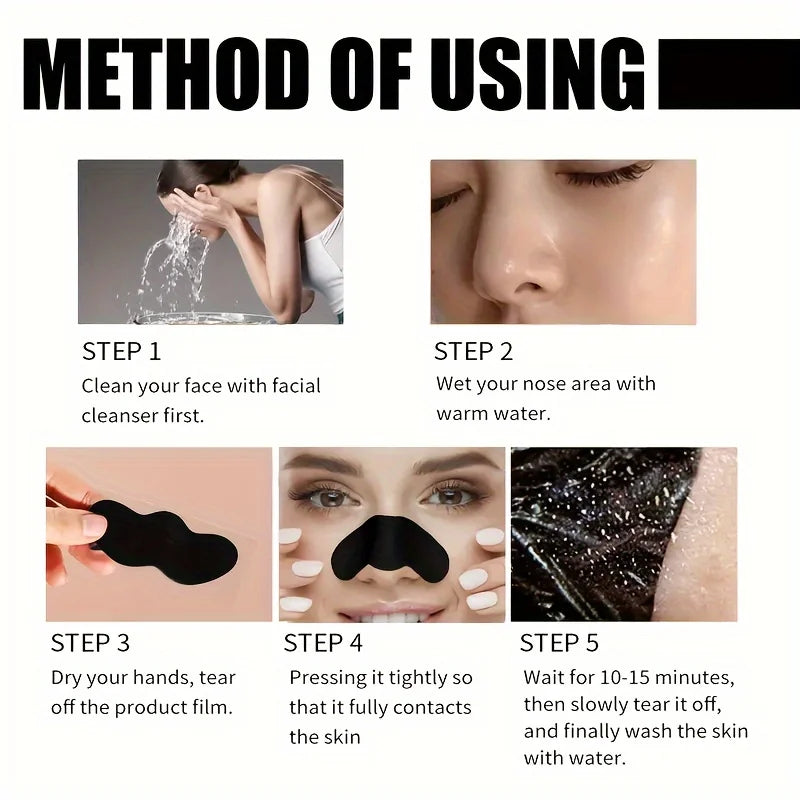 METHOD OF USING

STEP 1
Clean your face with facial cleanser first.

STEP 2
Wet your nose area with warm water.

STEP 3
Dry your hands, tear off the product film.

STEP 4
Pressing it tightly so that it fully contacts the skin

STEP 5
Wait for 10-15 minutes, then slowly tear it off, and finally wash the skin with water.