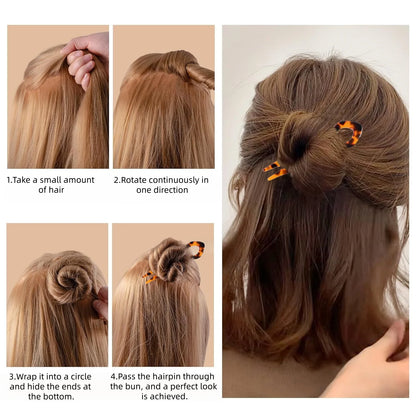 1.Take a small amount of hair

2.Rotate continuously in one direction

3.Wrap it into a circle and hide the ends at the bottom.

4.Pass the hairpin through the bun, and a perfect look is achieved.